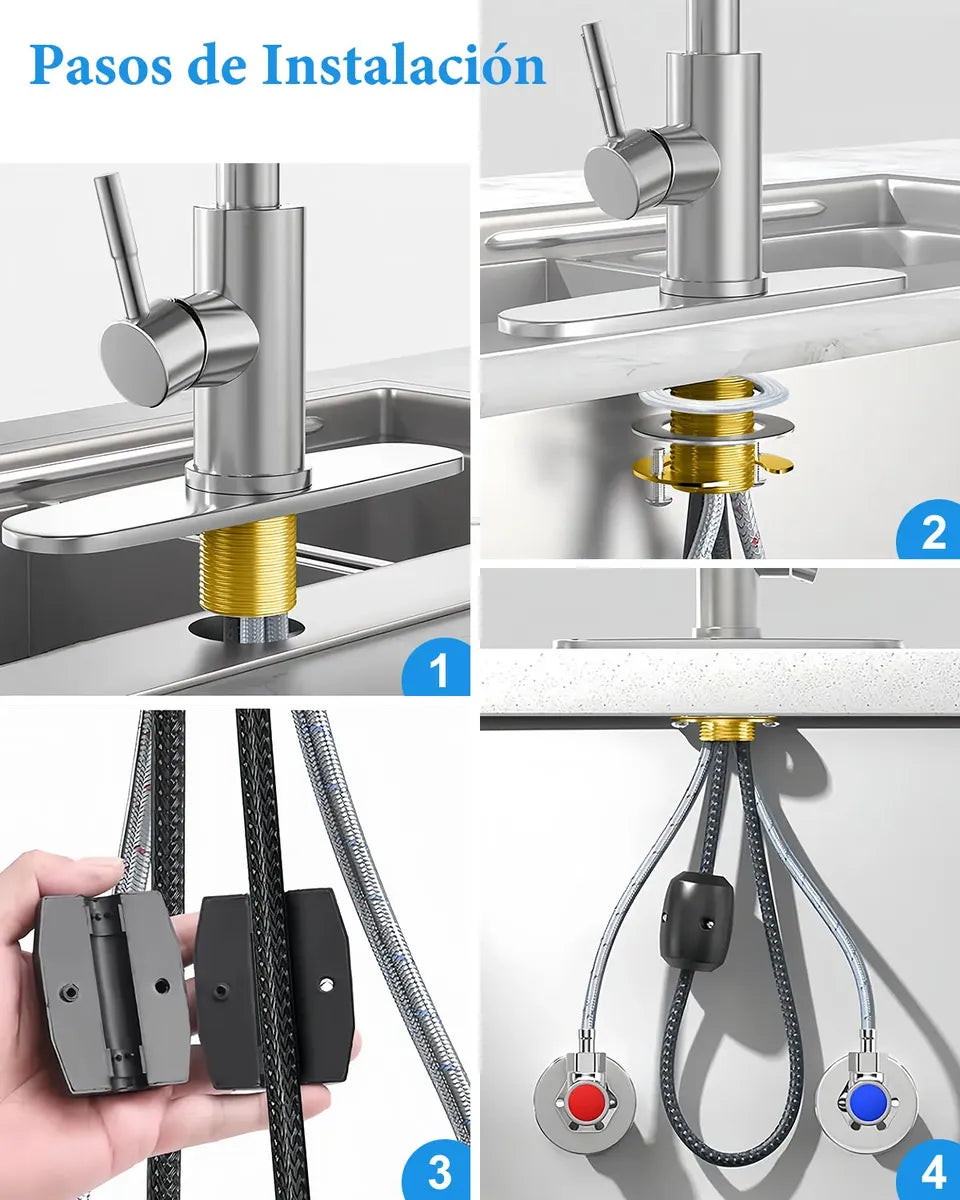 Pasos de Instalación

1

2

3

4