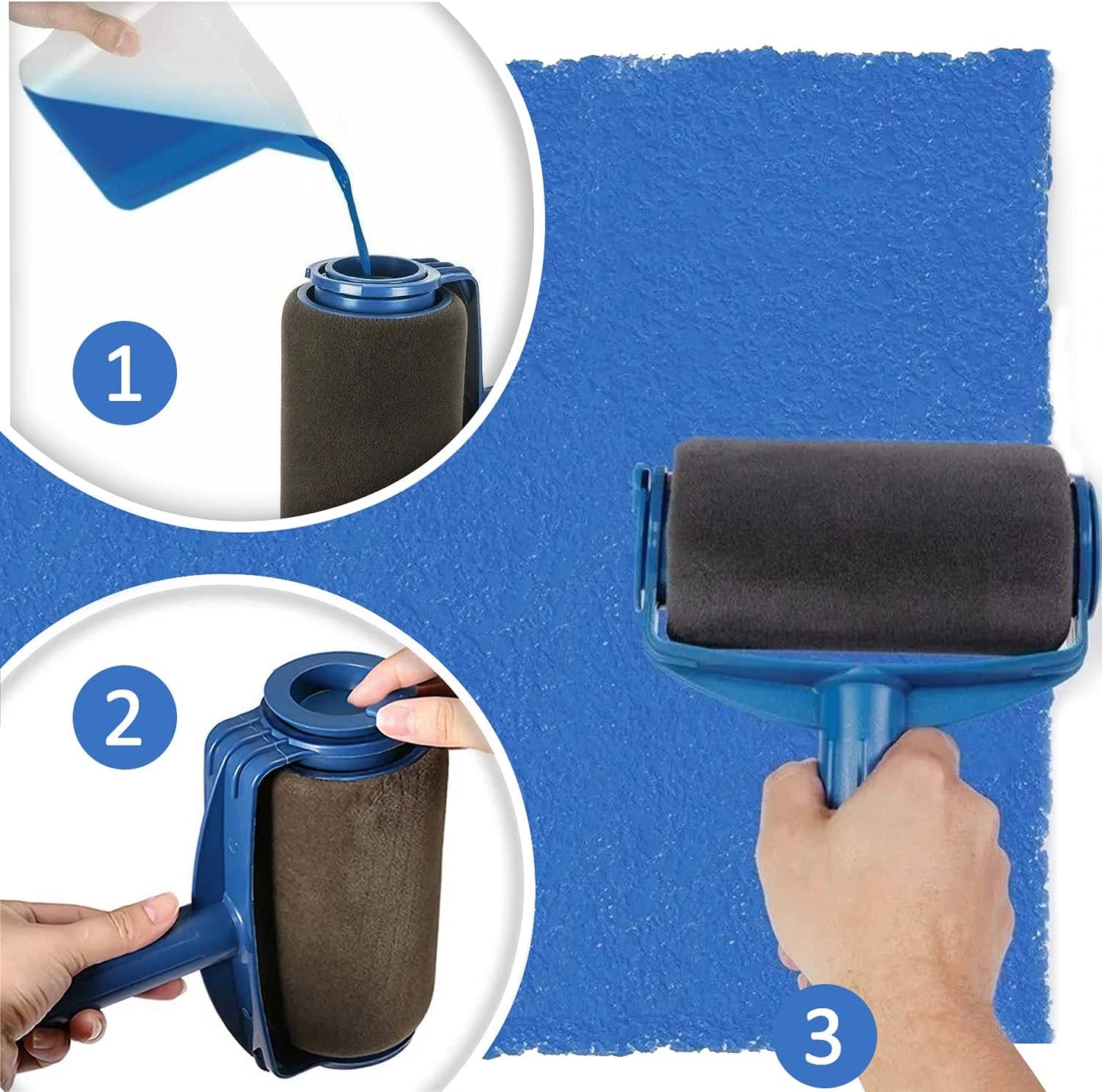 1

2

3